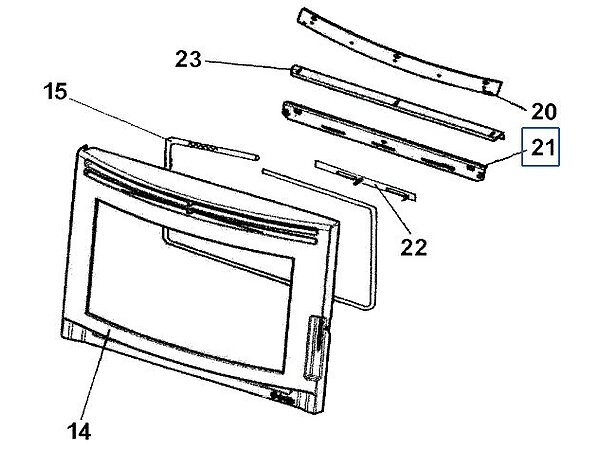 23
15
20
21
22
14