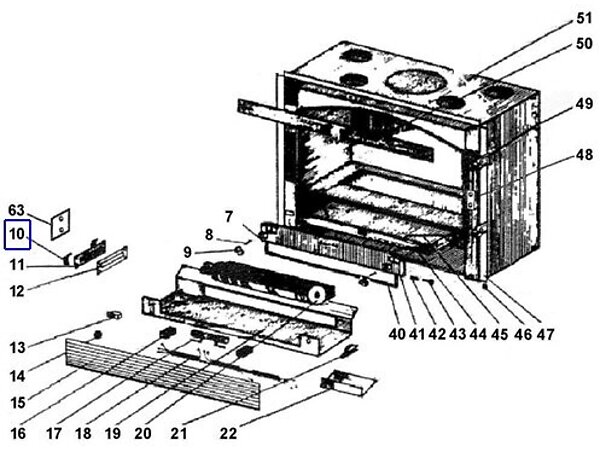 51
50
49
48
63
10
11
12
7
8
9
13
14
15
16 17 18 19 20 21 22
40 41 42 43 44 45 46 47