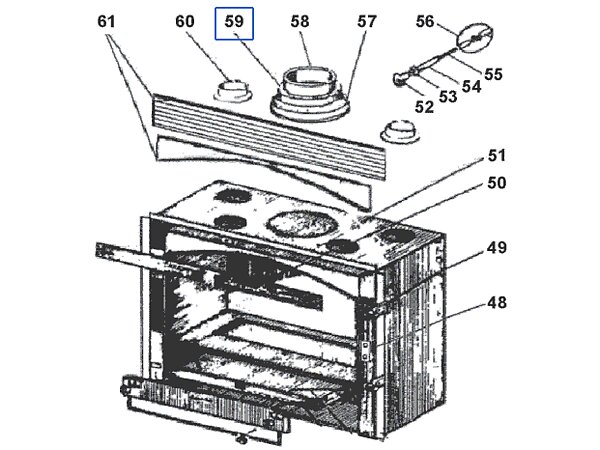 61
60
59
58
57
56
55
54
53
52
51
50
49
48