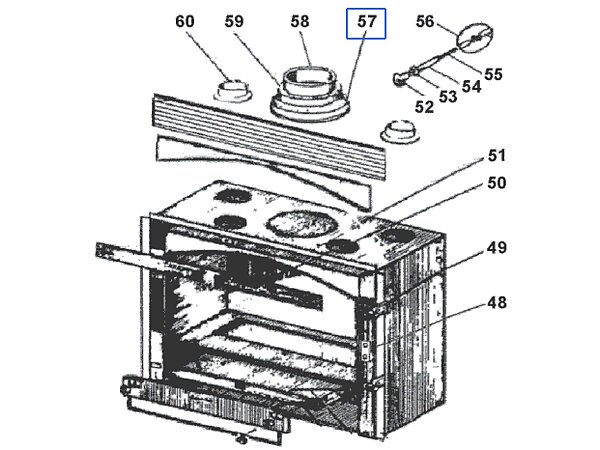 60 59 58 57 56
55
54
53
52
51
50
49
48