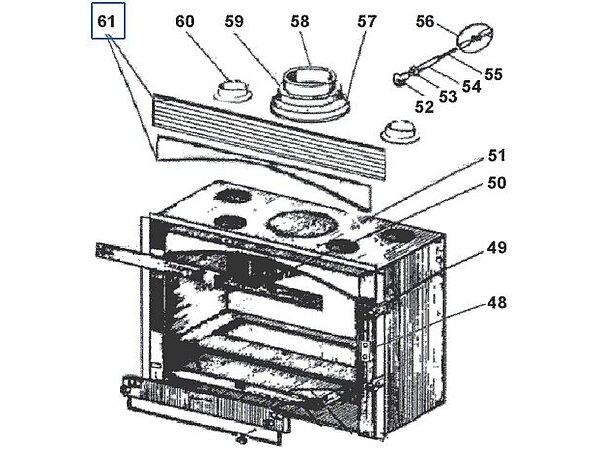 61
60
59
58
57
56
55
54
53
52
51
50
49
48