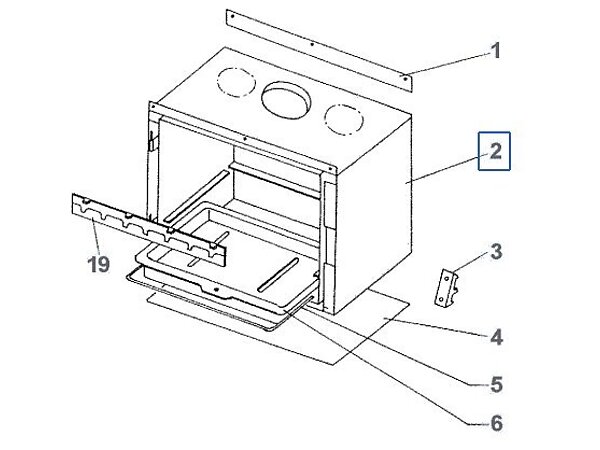 1
2
19
3
4
5
6