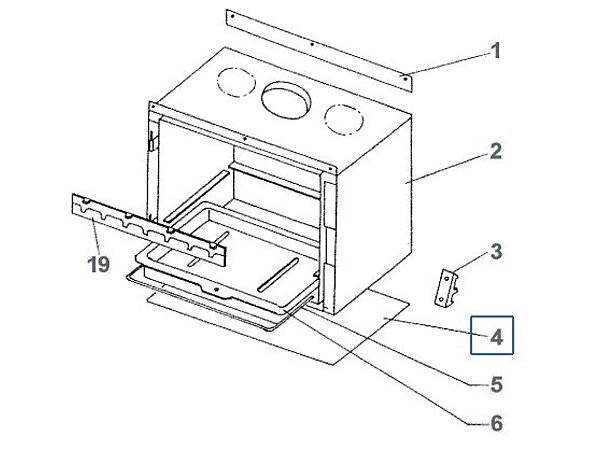 1
2
19
3
4
5
6