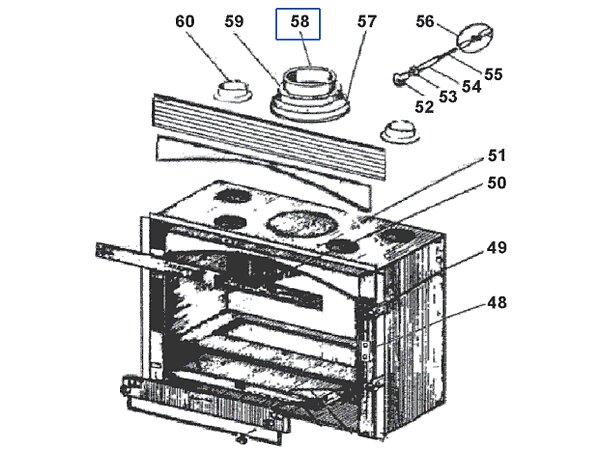 60
59
58
57
56
55
54
53
52
51
50
49
48