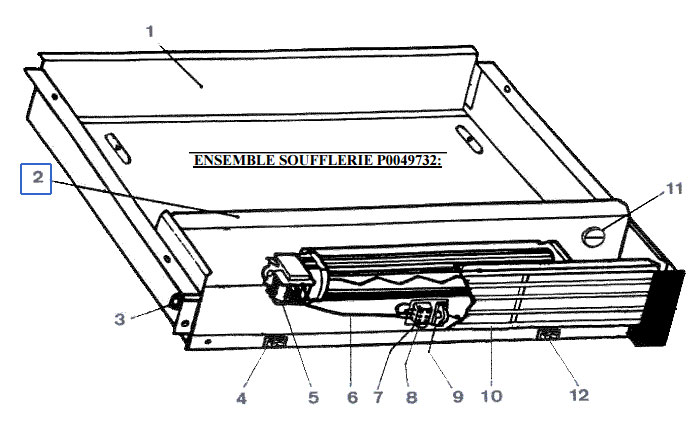 1

ENSEMBLE SOUFFLERIE P0049732:

2

11

3

4

5

6

7

8

9

10

12