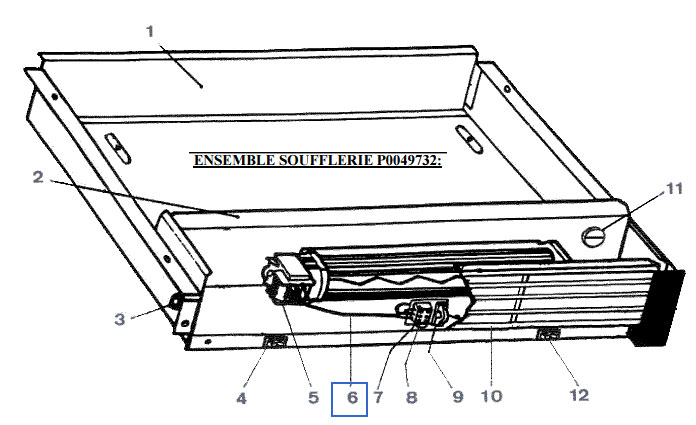 1

ENSEMBLE SOUFFLERIE P0049732:

2

11

3

4

5

6

7

8

9

10

12