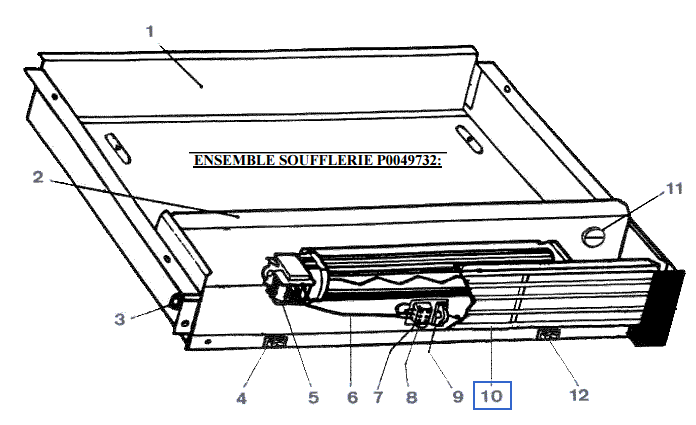 1

ENSEMBLE SOUFFLERIE P0049732:

2

11

3

4

5

6

7

8

9

10

12