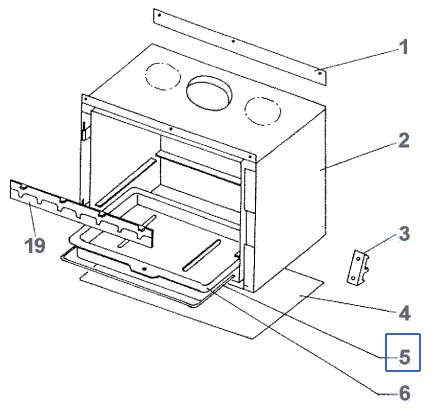 1
2
19
3
4
5
6